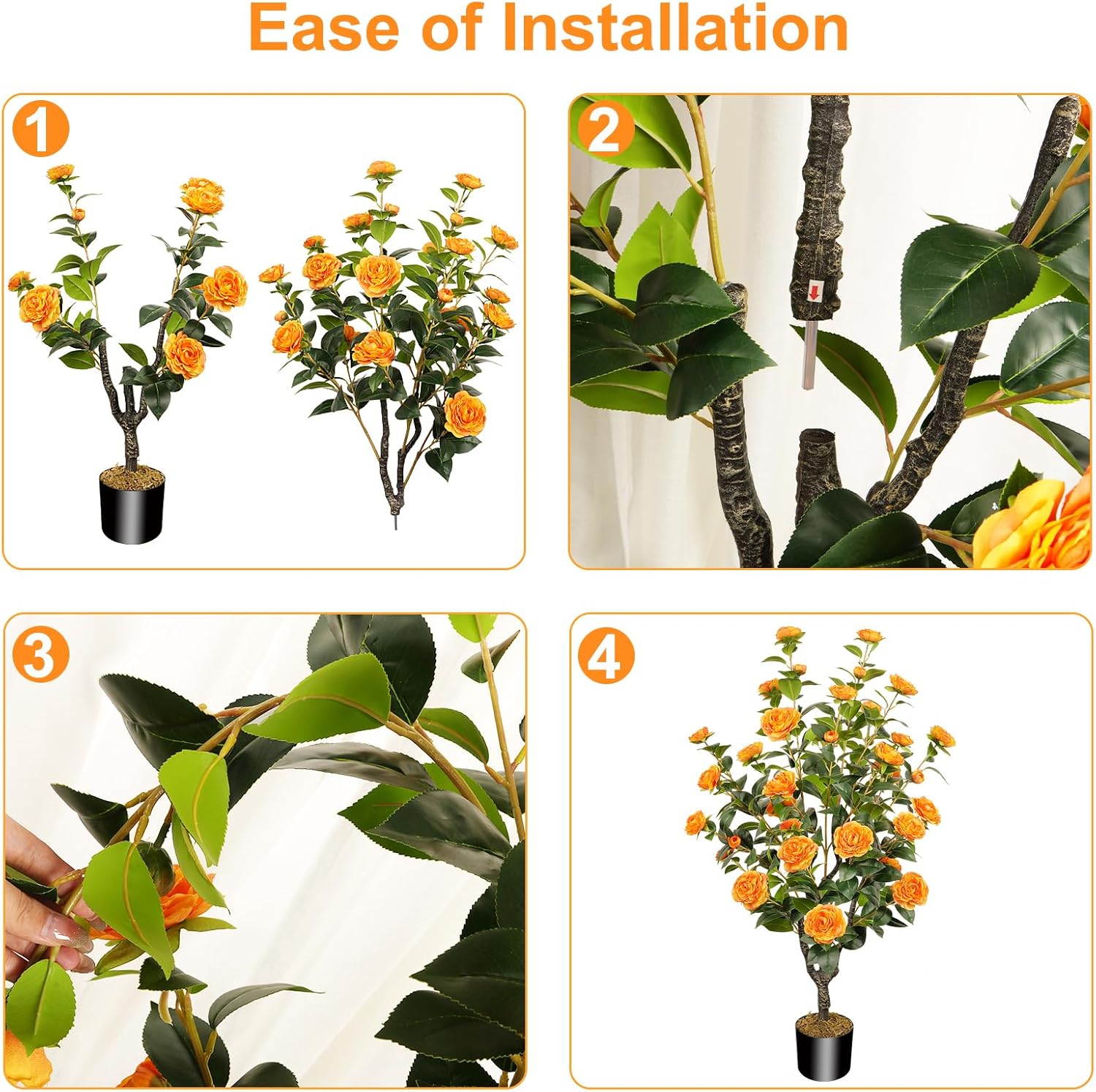 Ease of Installation

1

2

3

4