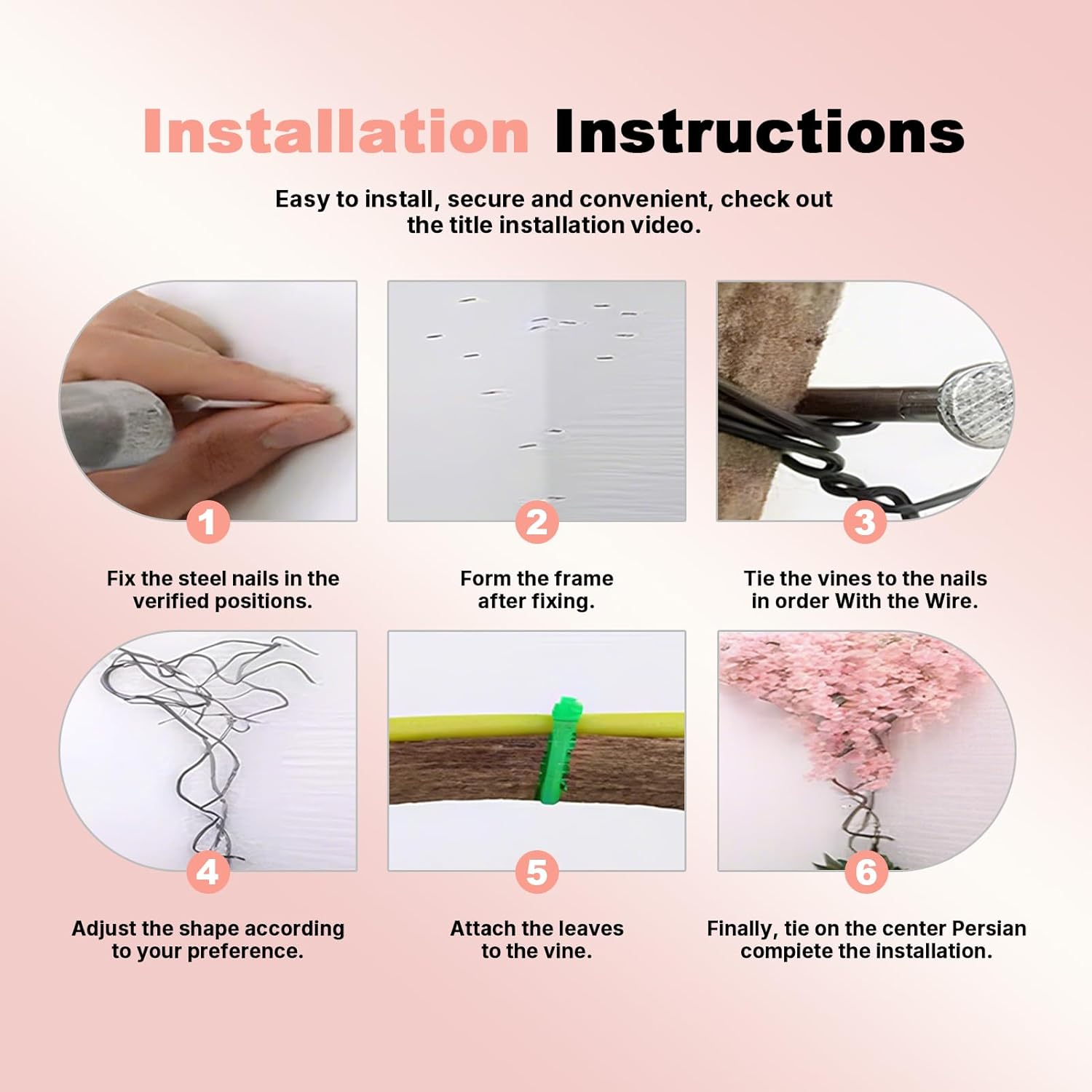 Installation Instructions

Easy to install, secure and convenient, check out the title installation video.

1

Fix the steel nails in the verified positions.

2

Form the frame after fixing.

3

Tie the vines to the nails in order With the Wire.

4

Adjust the shape according to your preference.

5

Attach the leaves to the vine.

6

Finally, tie on the center Persian compiete the installation.