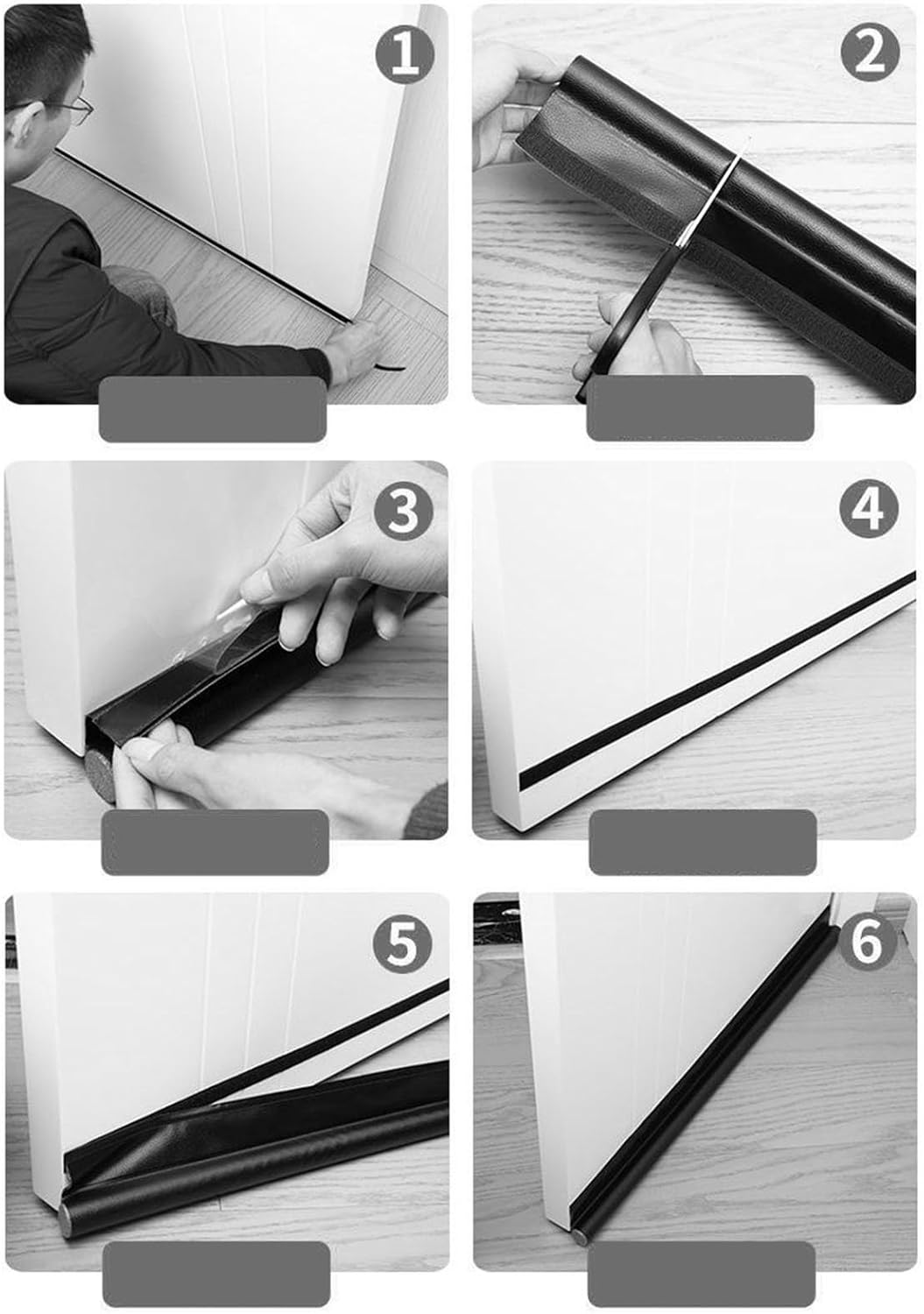 1

2

3

4

5

6