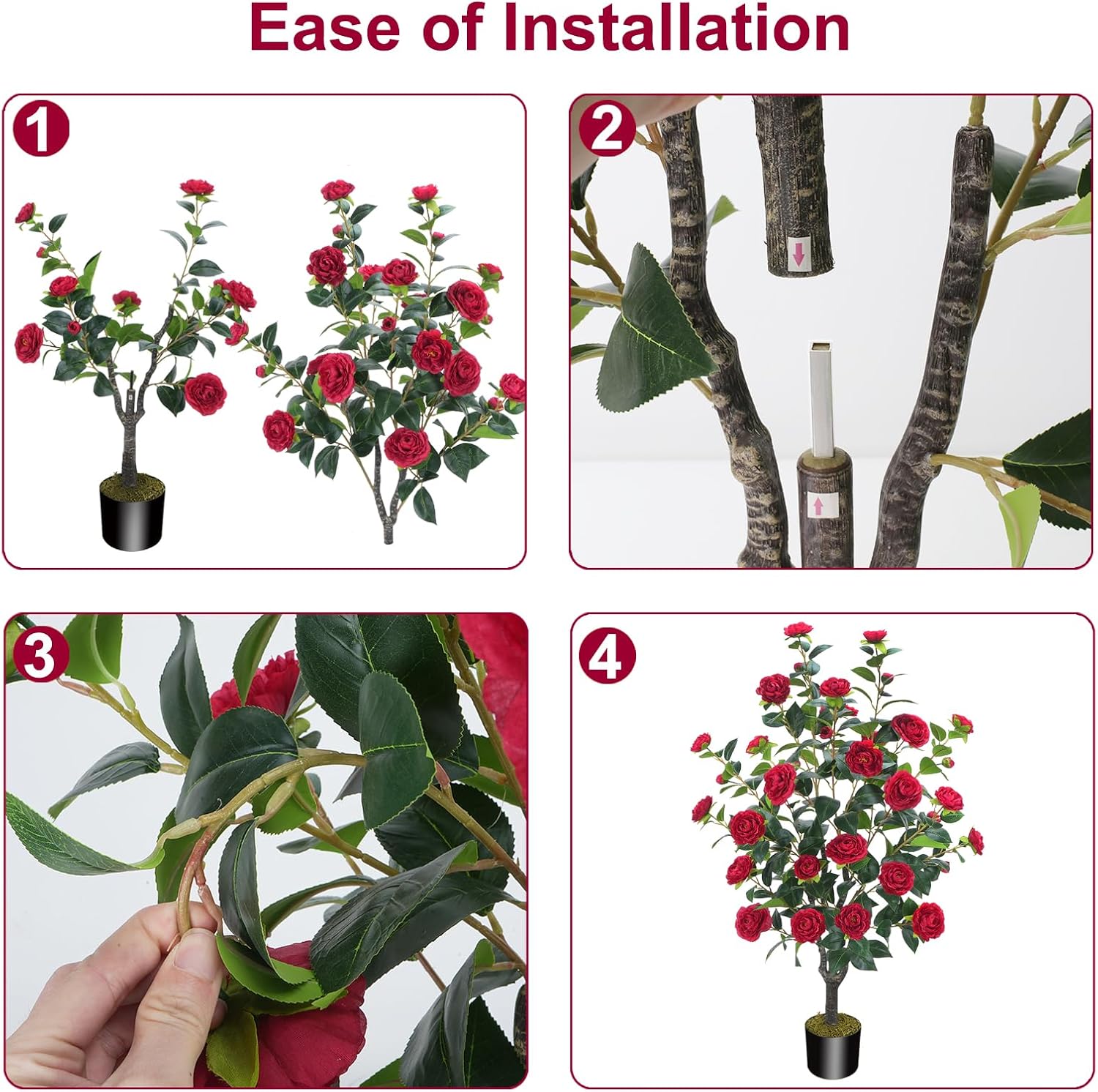 Ease of Installation

1

2

3

4