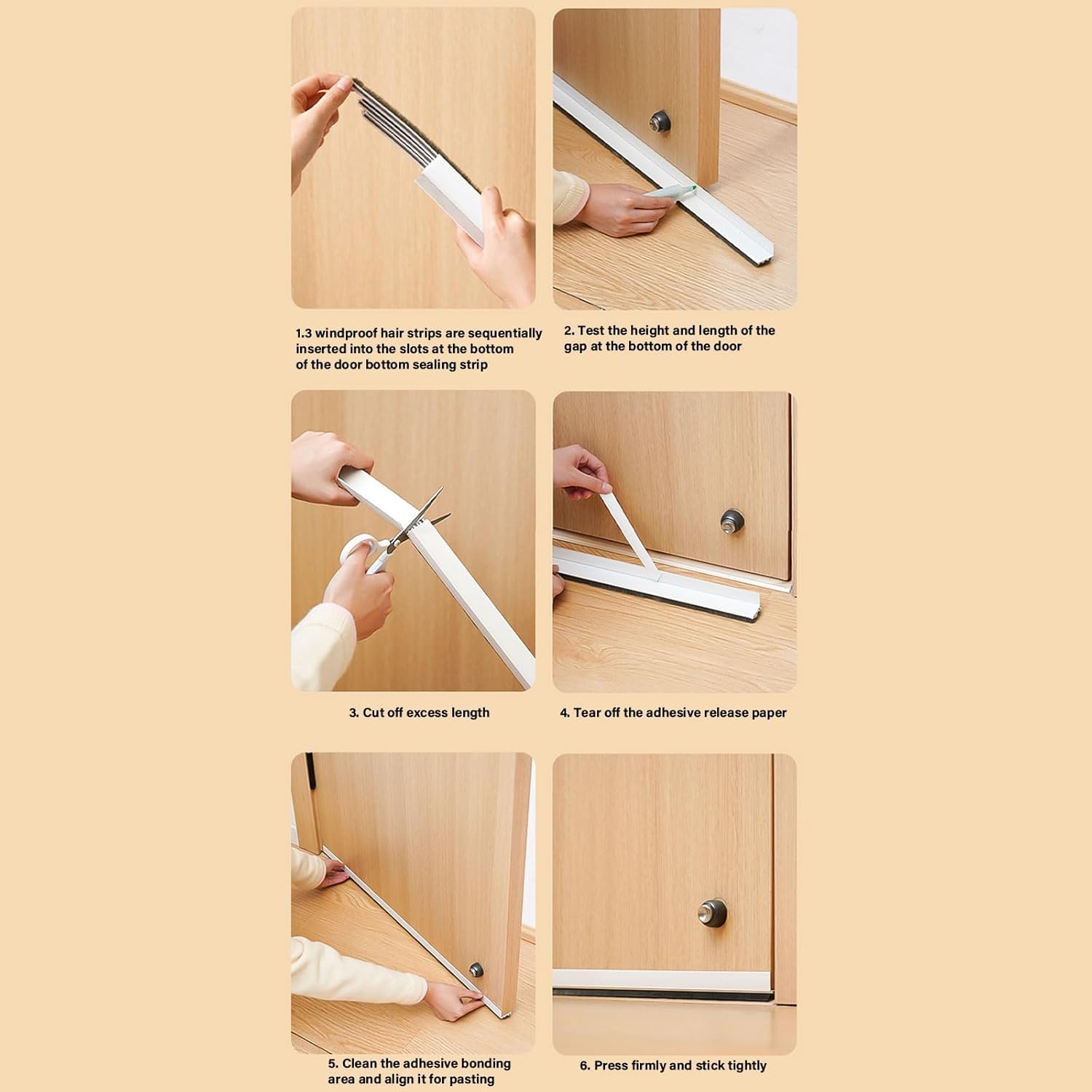 1.3 windproof hair strips are sequentially inserted into the slots at the bottom of the door bottom sealing strip

2. Test the height and length of the gap at the bottom of the door

3. Cut off excess length

4. Tear off the adhesive release paper

5. Clean the adhesive bonding area and align it for pasting

6. Press firmly and stick tightly