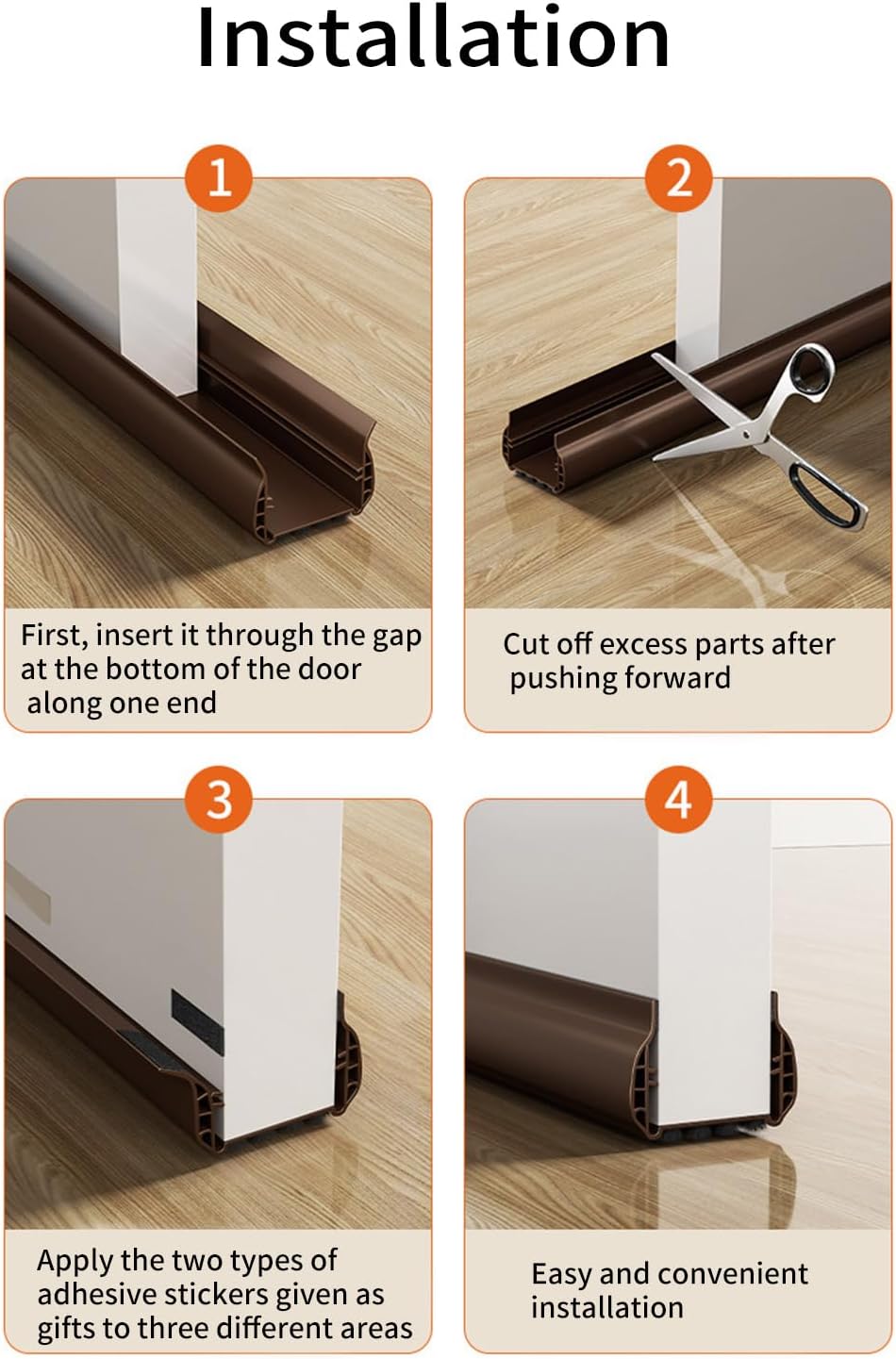 Installation

1

First, insert it through the gap at the bottom of the door along one end

2

Cut off excess parts after pushing forward

3

Apply the two types of adhesive stickers given as gifts to three different areas

4

Easy and convenient installation