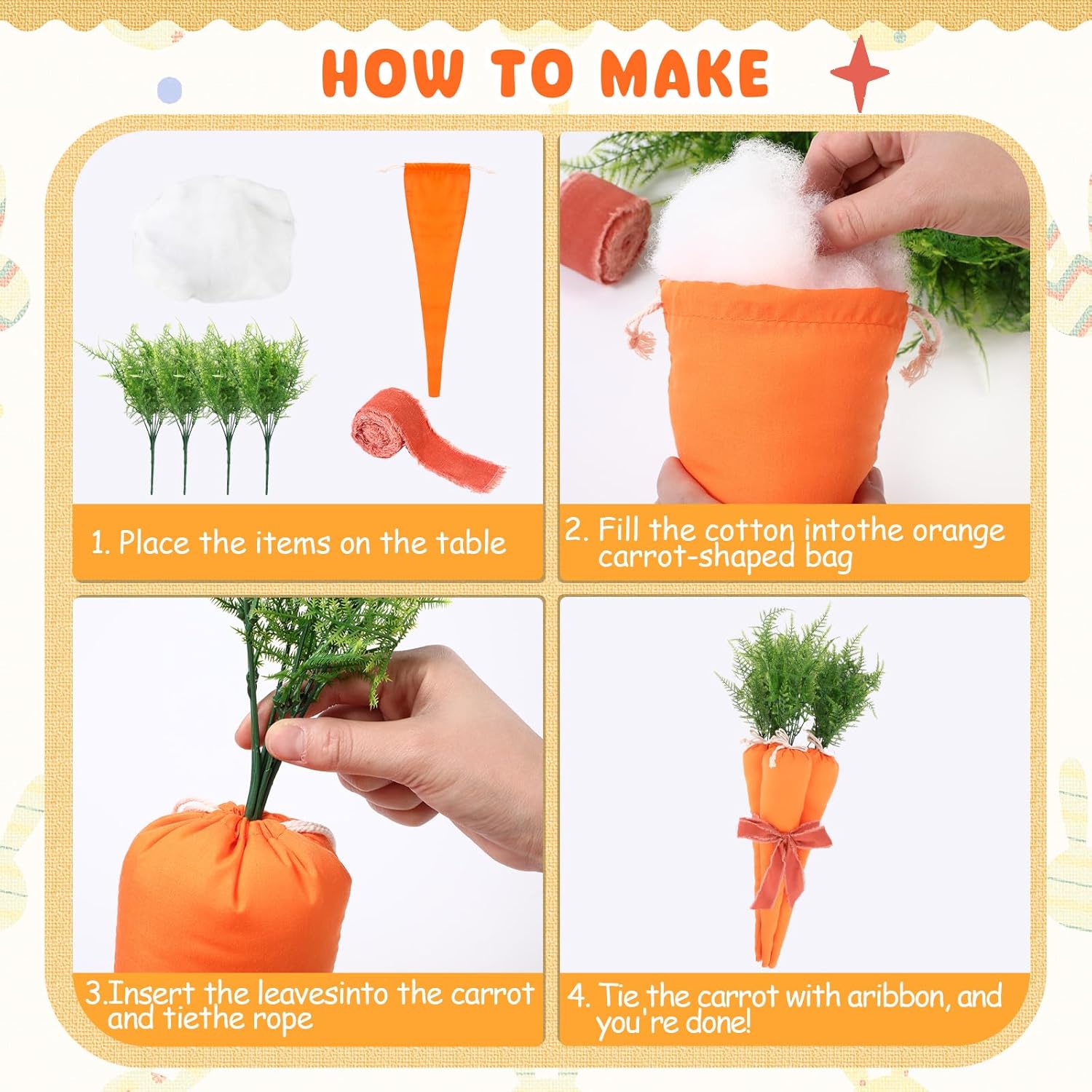 HOW TO MAKE

1. Place the items on the table

2. Fill the cotton intothe orange carrot-shaped bag

3.Insert the leavesinto the carrot and tiethe rope

4. Tie the carrot with aribbon, and you're done!