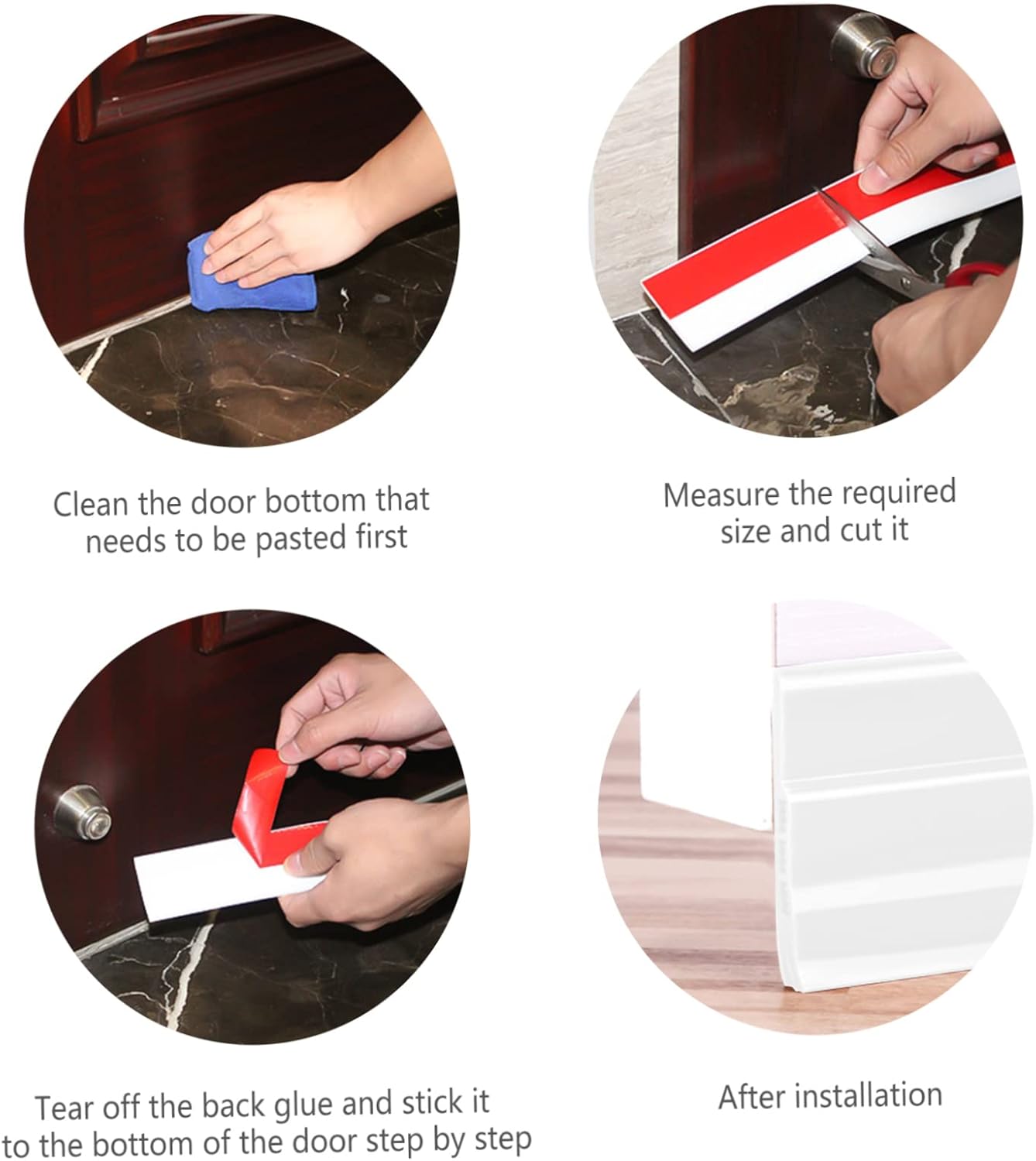 Clean the door bottom that needs to be pasted first

Measure the required size and cut it

Tear off the back glue and stick it to the bottom of the door step by step

After installation