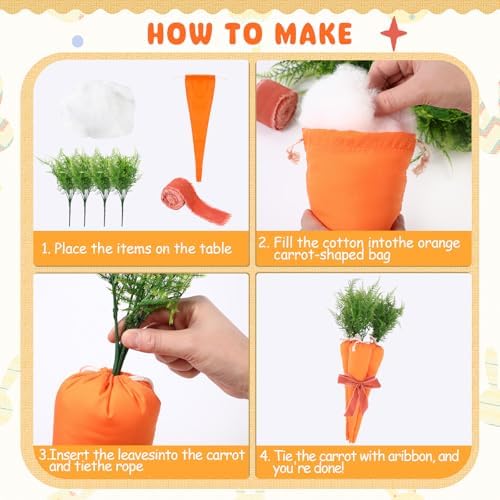 HOW TO MAKE

1. Place the items on the table

2. Fill the cotton intothe orange carrot-shaped bag

3.Insert the leavesinto the carrot and tiethe rope

4. Tie the carrot with aribbon, and you're done!