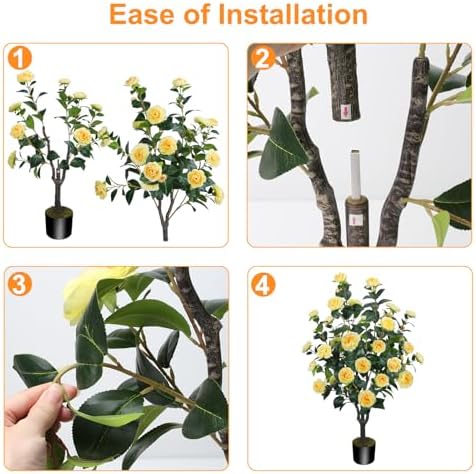 Ease of Installation

1

2

3

4