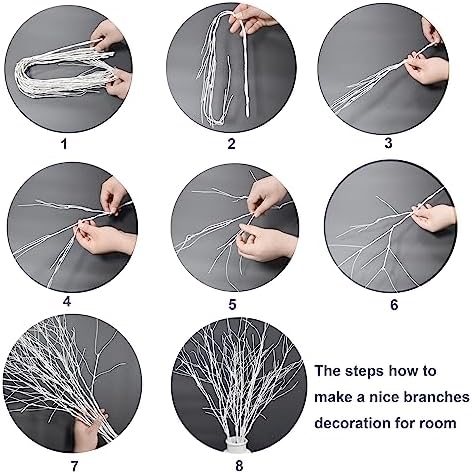 1

2

3

4

5

6

7

8

The steps how to make a nice branches decoration for room