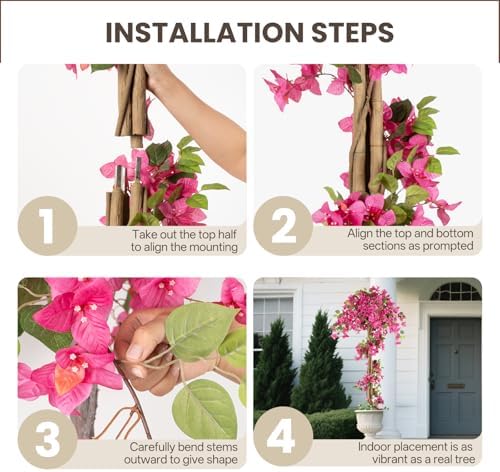 INSTALLATION STEPS

1
Take out the top half to align the mounting

2
Align the top and bottom sections as prompted

3
Carefully bend stems outward to give shape

4
Indoor placement is as vibrant as a real tree